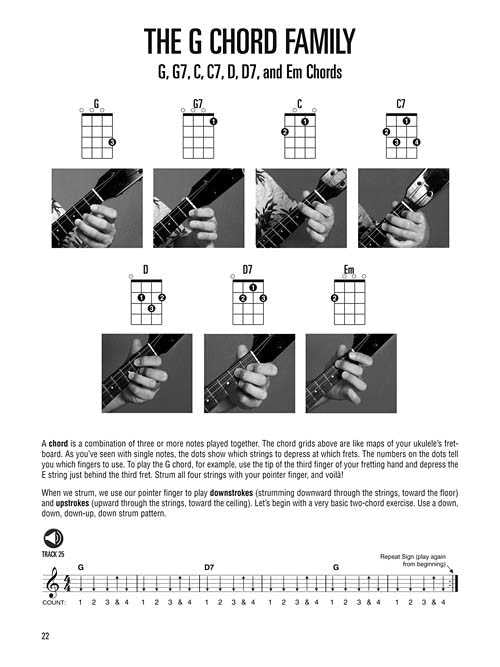 THE G CHORD FAMILY

G, G7, C, C7, D, D7, and Em Chords

G

3

G7

1

C

1

2

C7

1

2

3 4

D

1 2

3

D7

1

2 3

Em

2

A **chord** is a combination of three or more notes played together. The chord grids above are like maps of your ukulele's fretboard. As you've seen with single notes, the dots show which strings to depress at which frets. The numbers on the dots tell you which fingers to use. To play the G chord, for example, use the tip of the third finger of your fretting hand and depress the E string just behind the third fret. Strum all four strings with your pointer finger, and voilà!

When we strum, we use our pointer finger to play **downstrokes** (strumming downward through the strings, toward the floor) and **upstrokes** (upward through the strings, toward the ceiling). Let's begin with a very basic two-chord exercise. Use a down, down, down-up, down strum pattern.

TRACK 25

Repeat Sign (play again from beginning)

G D7 G

$\frac{4}{4}$

COUNT: 1 2 3 & 4 1 2 3 & 4 1 2 3 & 4 1 2 3 & 4 1 2 3 & 4 1 2 3 & 4

22